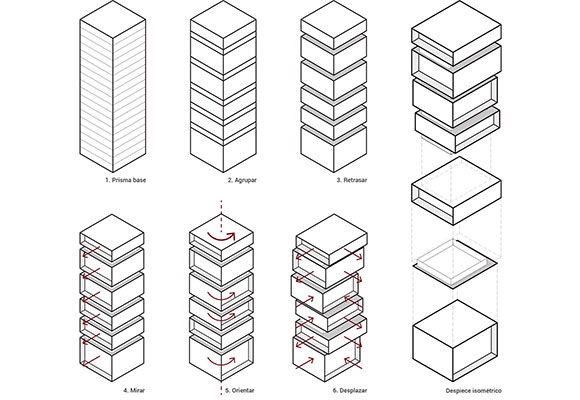 1. Prisma base

2. Agrupar

3. Retrasar

4. Mirar

5. Orientar

6. Desplazar

Despiece isométrico